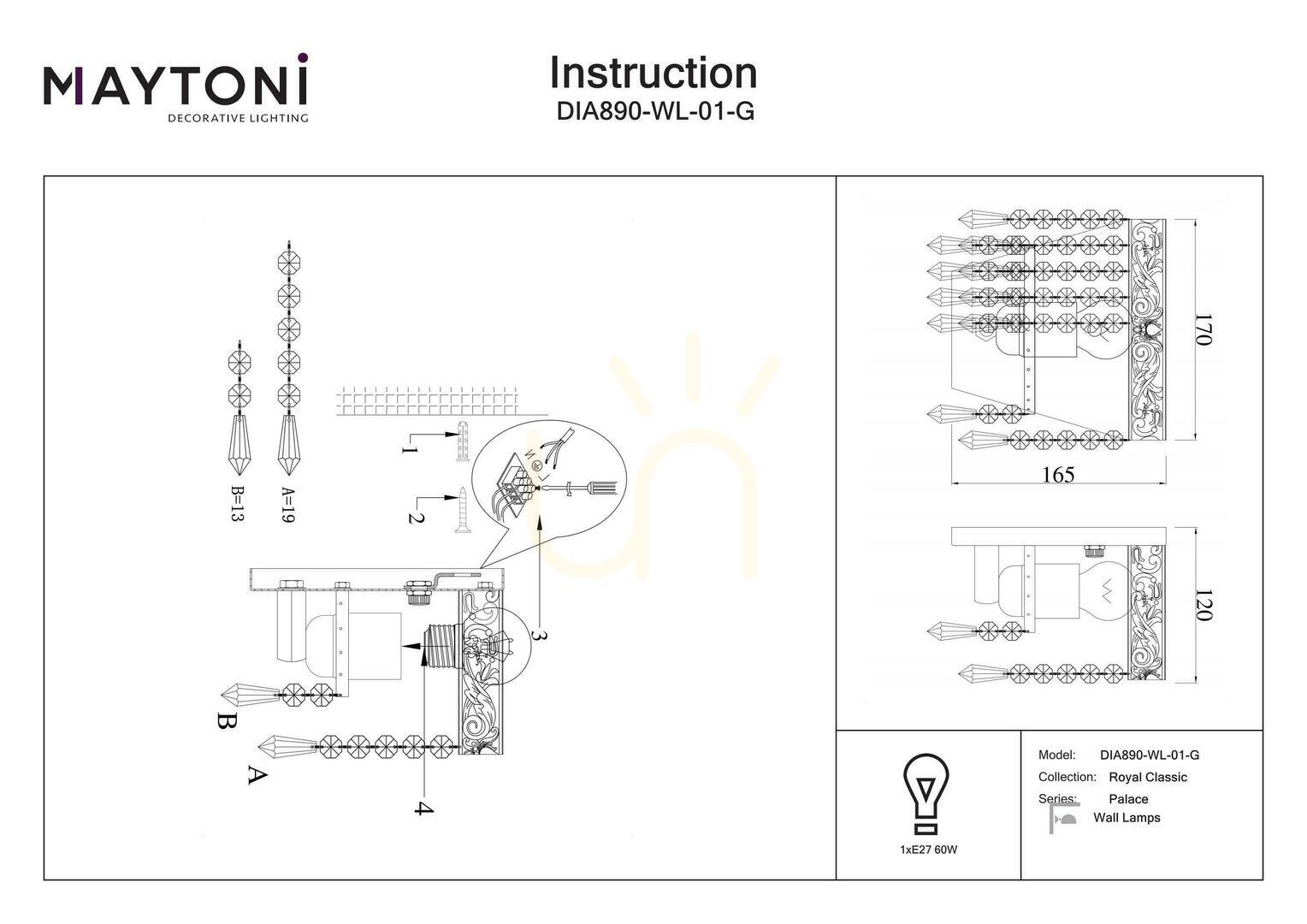 MAYTONI
DECORATIVE LIGHTING

Instruction
DIA890-WL-01-G

B=13
A=19
1
2
3
4
B
A

170
165
120

1xE27 60W

Model: DIA890-WL-01-G
Collection: Royal Classic
Series: Palace
Wall Lamps