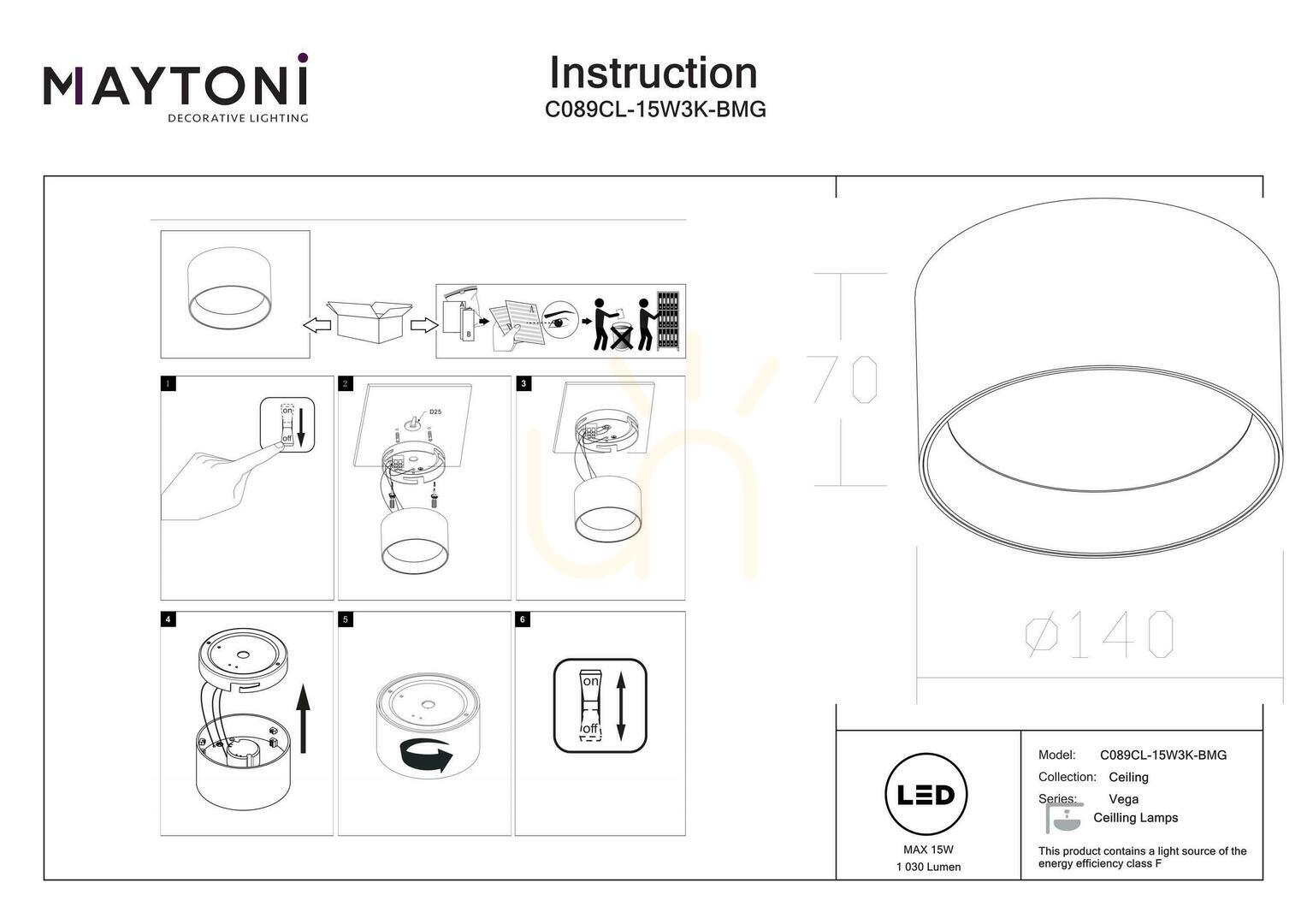 MAYTONI
DECORATIVE LIGHTING

Instruction
C089CL-15W3K-BMG

A
B
A

1
on
off

2
D25

3

4

5

6
on
off

70

Ø140

LED
MAX 15W
1 030 Lumen

Model: C089CL-15W3K-BMG
Collection: Ceiling
Series: Vega
Ceilling Lamps

This product contains a light source of the energy efficiency class F