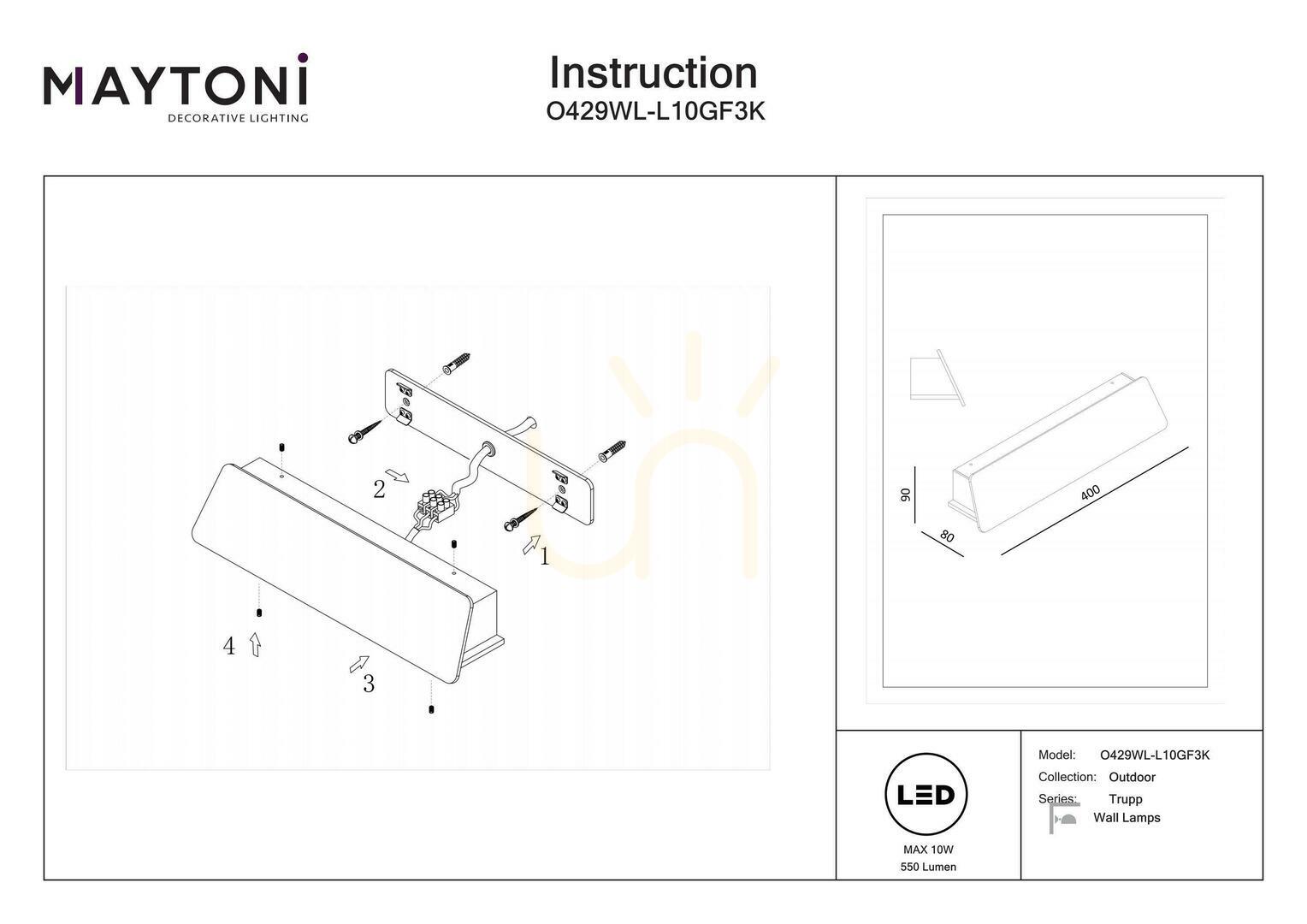 MAYTONI
DECORATIVE LIGHTING

Instruction
O429WL-L10GF3K

2

1

4

3

90

80

400

LED

MAX 10W
550 Lumen

Model: O429WL-L10GF3K
Collection: Outdoor
Series: Trupp
Wall Lamps