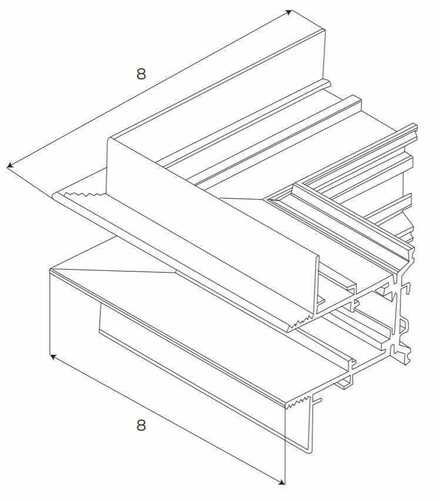 8

8