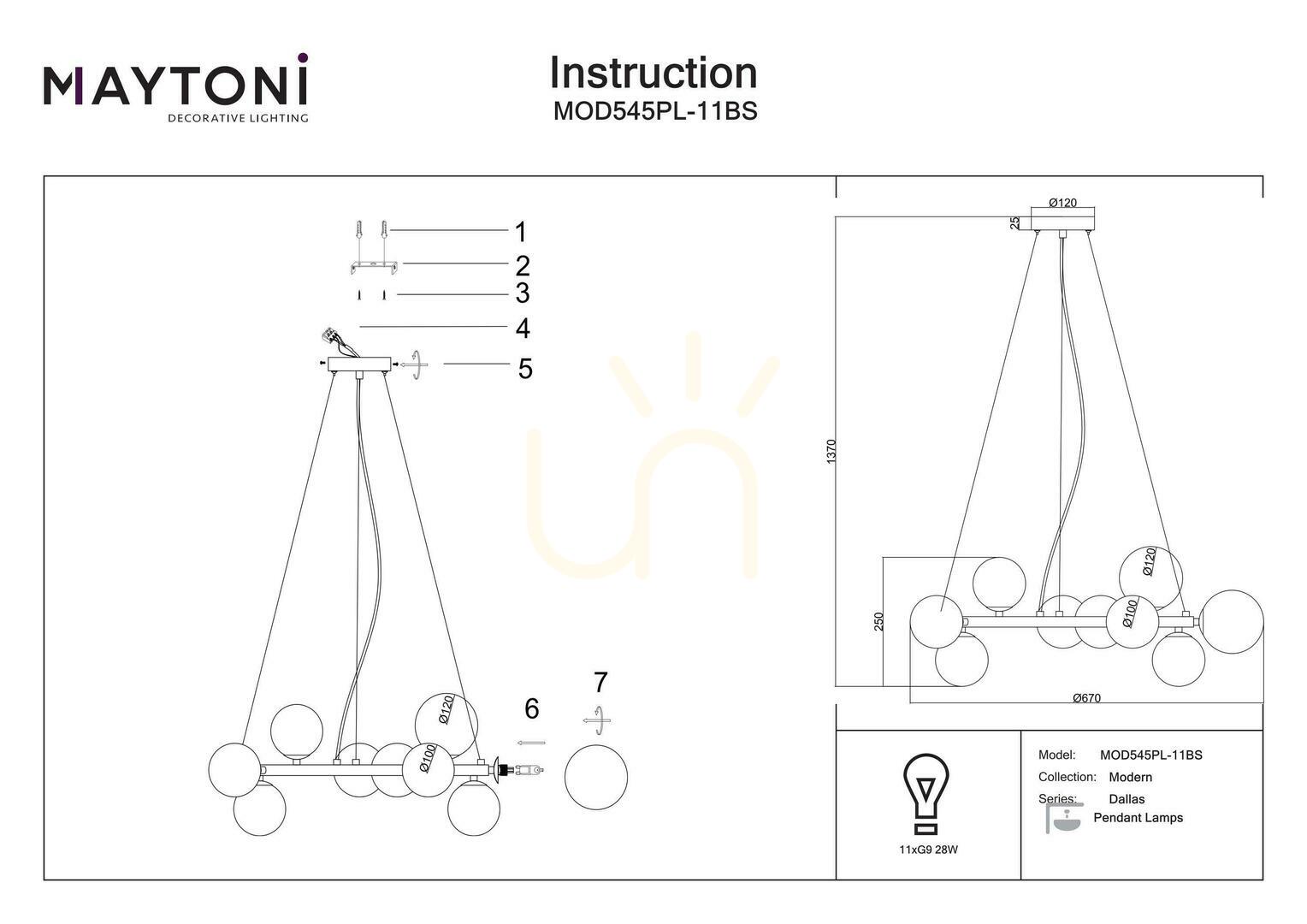 MAYTONI
DECORATIVE LIGHTING

Instruction
MOD545PL-11BS

1
2
3
4
5
6
7

Ø120
Ø100

Ø120
25
1370
250
Ø120
Ø100
Ø670

11xG9 28W

Model: MOD545PL-11BS
Collection: Modern
Series: Dallas
Pendant Lamps